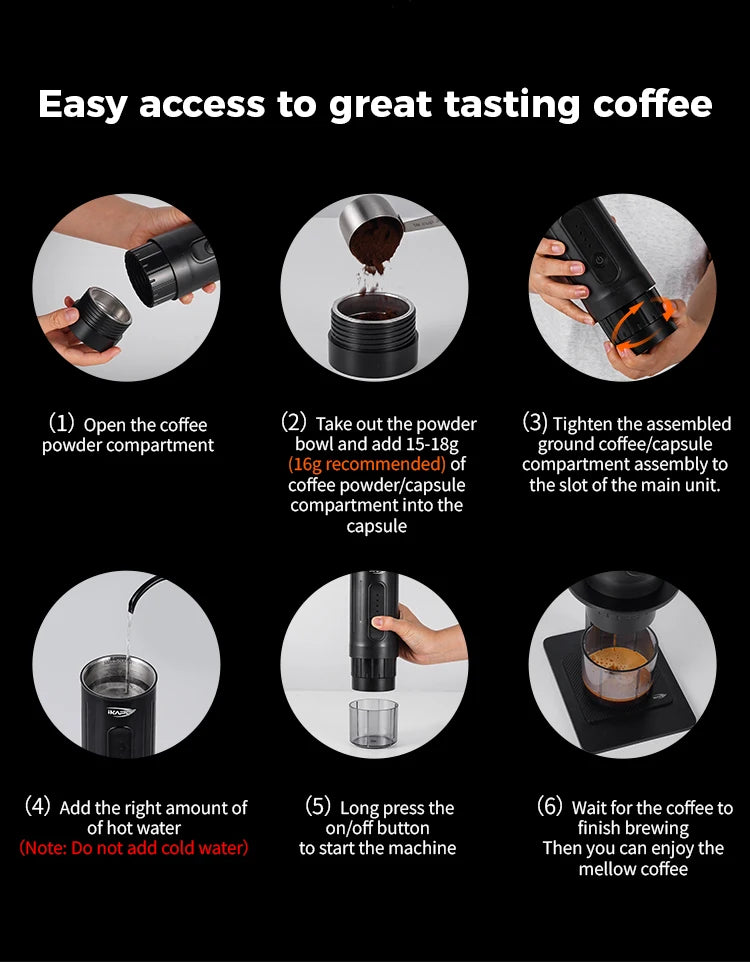 Easy access to great tasting coffee

(1) Open the coffee powder compartment

(2) Take out the powder bowl and add 15-18g (16g recommended) of coffee powder/capsule compartment into the capsule

(3) Tighten the assembled ground coffee/capsule compartment assembly to the slot of the main unit.

(4) Add the right amount of of hot water (Note: Do not add cold water)

(5) Long press the on/off button to start the machine

(6) Wait for the coffee to finish brewing Then you can enjoy the mellow coffee